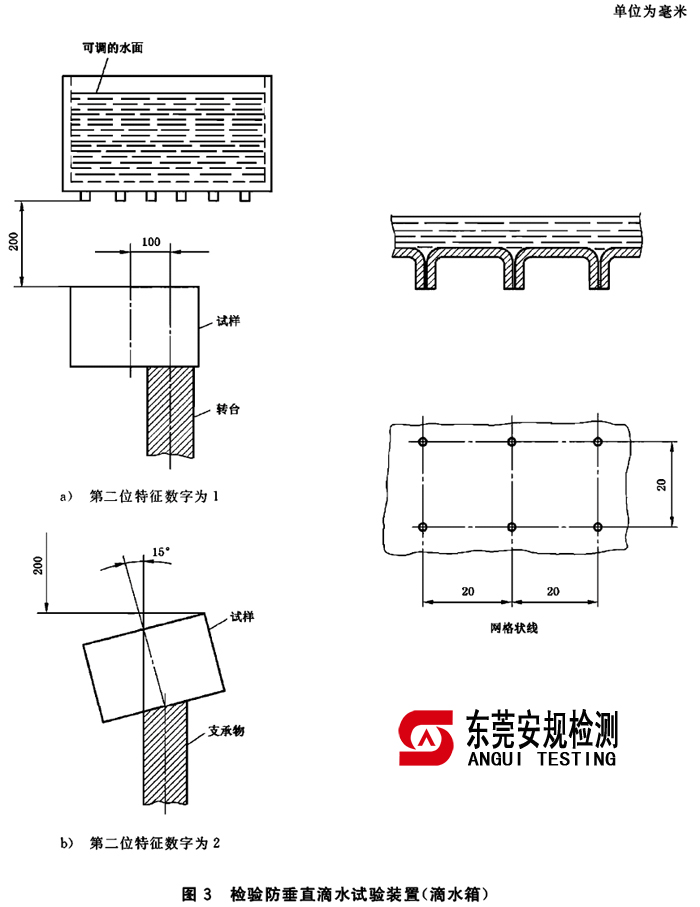 单位为毫米

可调的水面

200

100

试样

转台

a) 第二位特征数字为 1

200

15°

试样

支承物

b) 第二位特征数字为 2

20

20

20

网格状线

东莞安规检测
ANGUI TESTING

图 3 检验防垂直滴水试验装置(滴水箱)